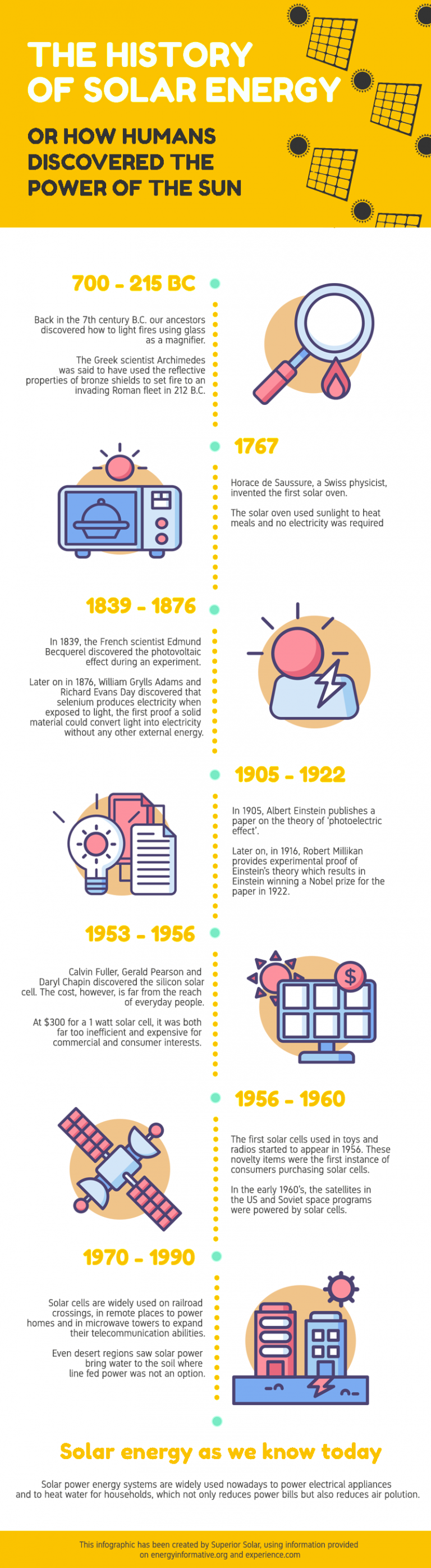 THE HISTORY OF SOLAR ENERGY

OR HOW HUMANS DISCOVERED THE POWER OF THE SUN

700 - 215 BC

Back in the 7th century B.C. our ancestors discovered how to light fires using glass as a magnifier.

The Greek scientist Archimedes was said to have used the reflective properties of bronze shields to set fire to an invading Roman fleet in 212 B.C.

1767

Horace de Saussure, a Swiss physicist, invented the first solar oven.

The solar oven used sunlight to heat meals and no electricity was required

1839 - 1876

In 1839, the French scientist Edmund Becquerel discovered the photovoltaic effect during an experiment.

Later on in 1876, William Grylls Adams and Richard Evans Day discovered that selenium produces electricity when exposed to light, the first proof a solid material could convert light into electricity without any other external energy.

1905 - 1922

In 1905, Albert Einstein publishes a paper on the theory of 'photoelectric effect'.

Later on, in 1916, Robert Millikan provides experimental proof of Einstein's theory which results in Einstein winning a Nobel prize for the paper in 1922.

1953 - 1956

Calvin Fuller, Gerald Pearson and Daryl Chapin discovered the silicon solar cell. The cost, however, is far from the reach of everyday people.

At $300 for a 1 watt solar cell, it was both far too inefficient and expensive for commercial and consumer interests.

1956 - 1960

The first solar cells used in toys and radios started to appear in 1956. These novelty items were the first instance of consumers purchasing solar cells.

In the early 1960's, the satellites in the US and Soviet space programs were powered by solar cells.

1970 - 1990

Solar cells are widely used on railroad crossings, in remote places to power homes and in microwave towers to expand their telecommunication abilities.

Even desert regions saw solar power bring water to the soil where line fed power was not an option.

Solar energy as we know today

Solar power energy systems are widely used nowadays to power electrical appliances and to heat water for households, which not only reduces power bills but also reduces air polution.

This infographic has been created by Superior Solar, using information provided on energyinformative.org and experience.com